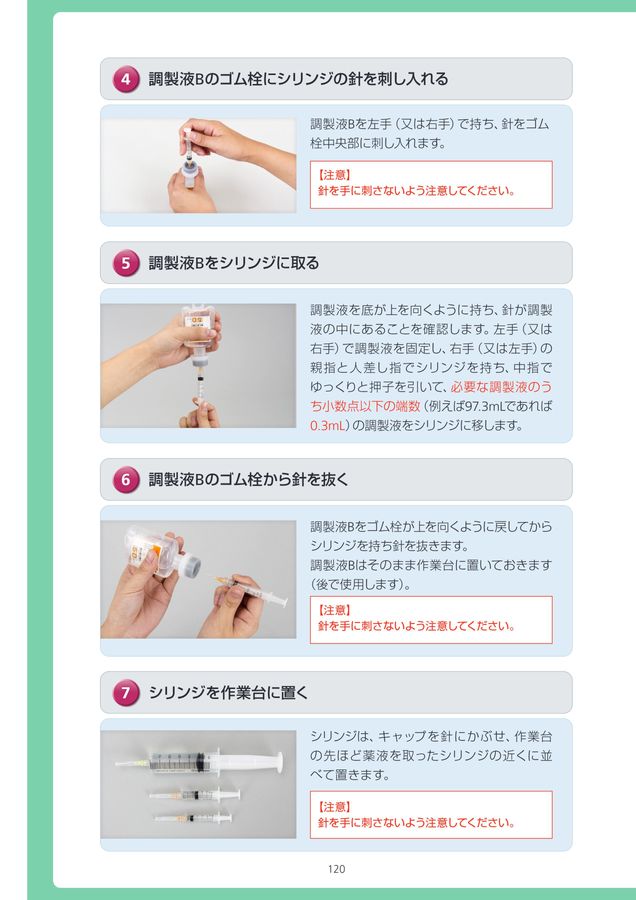 4 調製液Bのゴム栓にシリンジの針を刺し入れる

調製液Bを左手（又は右手）で持ち、針をゴム栓中央部に刺し入れます。

【注意】
針を手に刺さないよう注意してください。

5 調製液Bをシリンジに取る

調製液を底が上を向くように持ち、針が調製液の中にあることを確認します。左手（又は右手）で調製液を固定し、右手（又は左手）の親指と人差し指でシリンジを持ち、中指でゆっくりと押子を引いて、必要な調製液のうち小数点以下の端数（例えば97.3mLであれば0.3mL）の調製液をシリンジに移します。

6 調製液Bのゴム栓から針を抜く

調製液Bをゴム栓が上を向くように戻してからシリンジを持ち針を抜きます。
調製液Bはそのまま作業台に置いておきます（後で使用します）。

【注意】
針を手に刺さないよう注意してください。

7 シリンジを作業台に置く

シリンジは、キャップを針にかぶせ、作業台の先ほど薬液を取ったシリンジの近くに並べて置きます。

【注意】
針を手に刺さないよう注意してください。

120