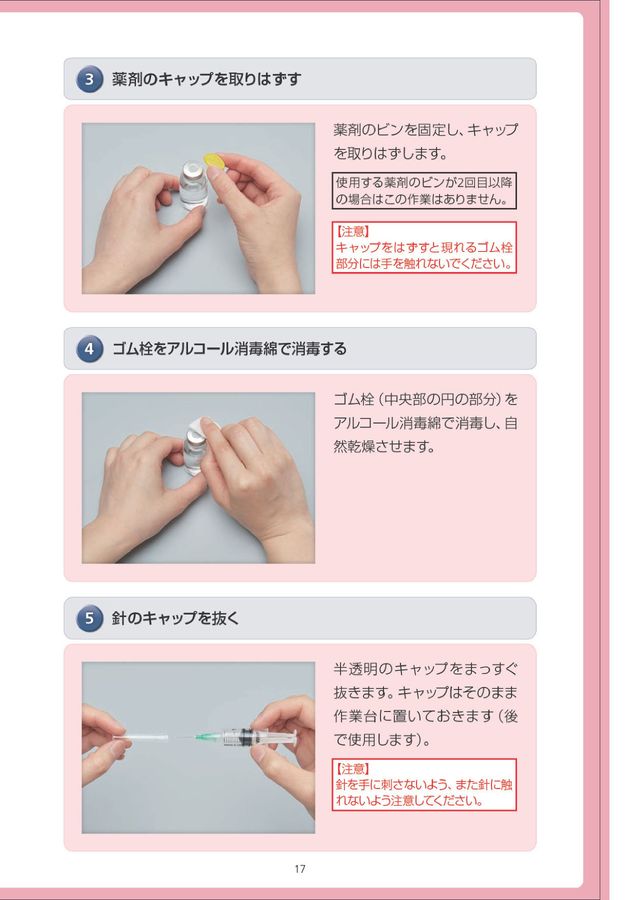 3 薬剤のキャップを取りはずす

薬剤のビンを固定し、キャップを取りはずします。

使用する薬剤のビンが2回目以降の場合はこの作業はありません。

【注意】
キャップをはずすと現れるゴム栓部分には手を触れないでください。

4 ゴム栓をアルコール消毒綿で消毒する

ゴム栓（中央部の円の部分）をアルコール消毒綿で消毒し、自然乾燥させます。

5 針のキャップを抜く

半透明のキャップをまっすぐ抜きます。キャップはそのまま作業台に置いておきます（後で使用します）。

【注意】
針を手に刺さないよう、また針に触れないよう注意してください。

17